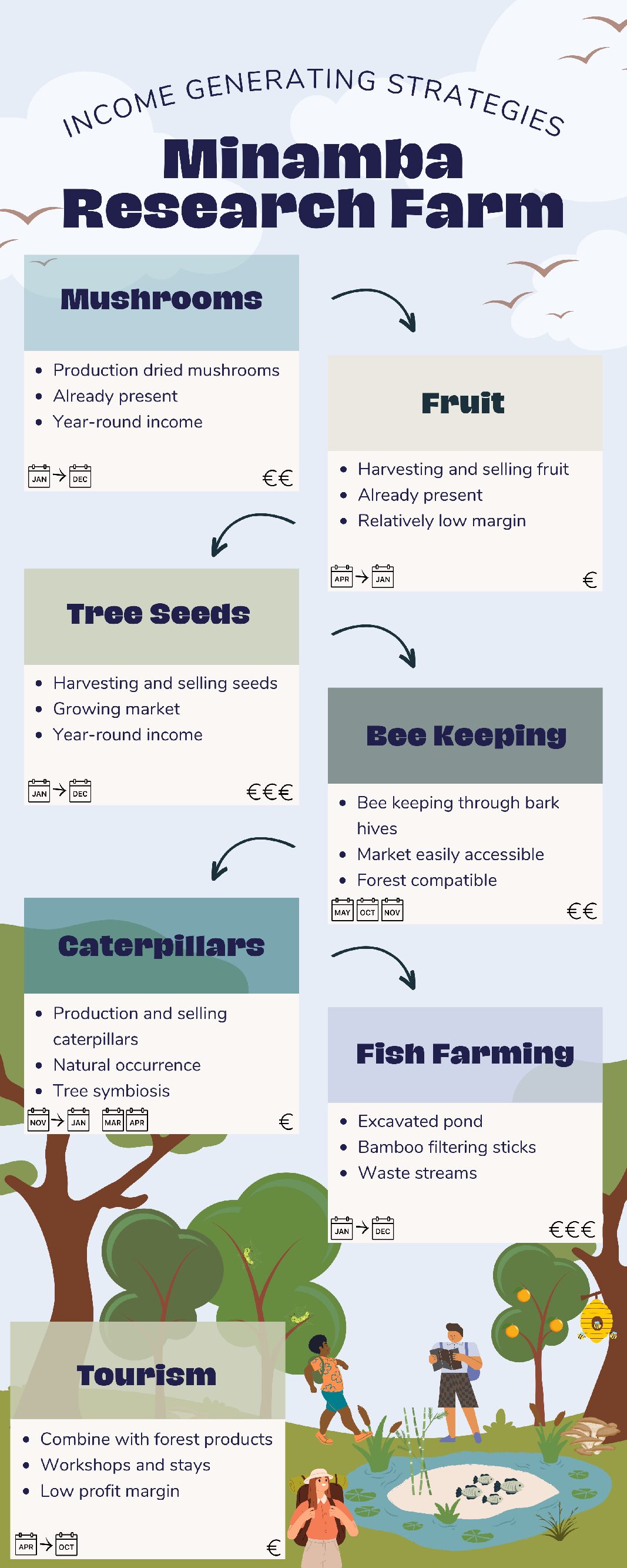 INCOME GENERATING STRATEGIES

Minamba Research Farm

Mushrooms

- Production dried mushrooms
- Already present
- Year-round income

JAN → DEC €€

Fruit

- Harvesting and selling fruit
- Already present
- Relatively low margin

APR → JAN €

Tree Seeds

- Harvesting and selling seeds
- Growing market
- Year-round income

JAN → DEC €€€

Bee Keeping

- Bee keeping through bark hives
- Market easily accessible
- Forest compatible

MAY OCT NOV €€

Caterpillars

- Production and selling caterpillars
- Natural occurrence
- Tree symbiosis

NOV → JAN MAR APR €

Fish Farming

- Excavated pond
- Bamboo filtering sticks
- Waste streams

JAN → DEC €€€

Tourism

- Combine with forest products
- Workshops and stays
- Low profit margin

APR → OCT €